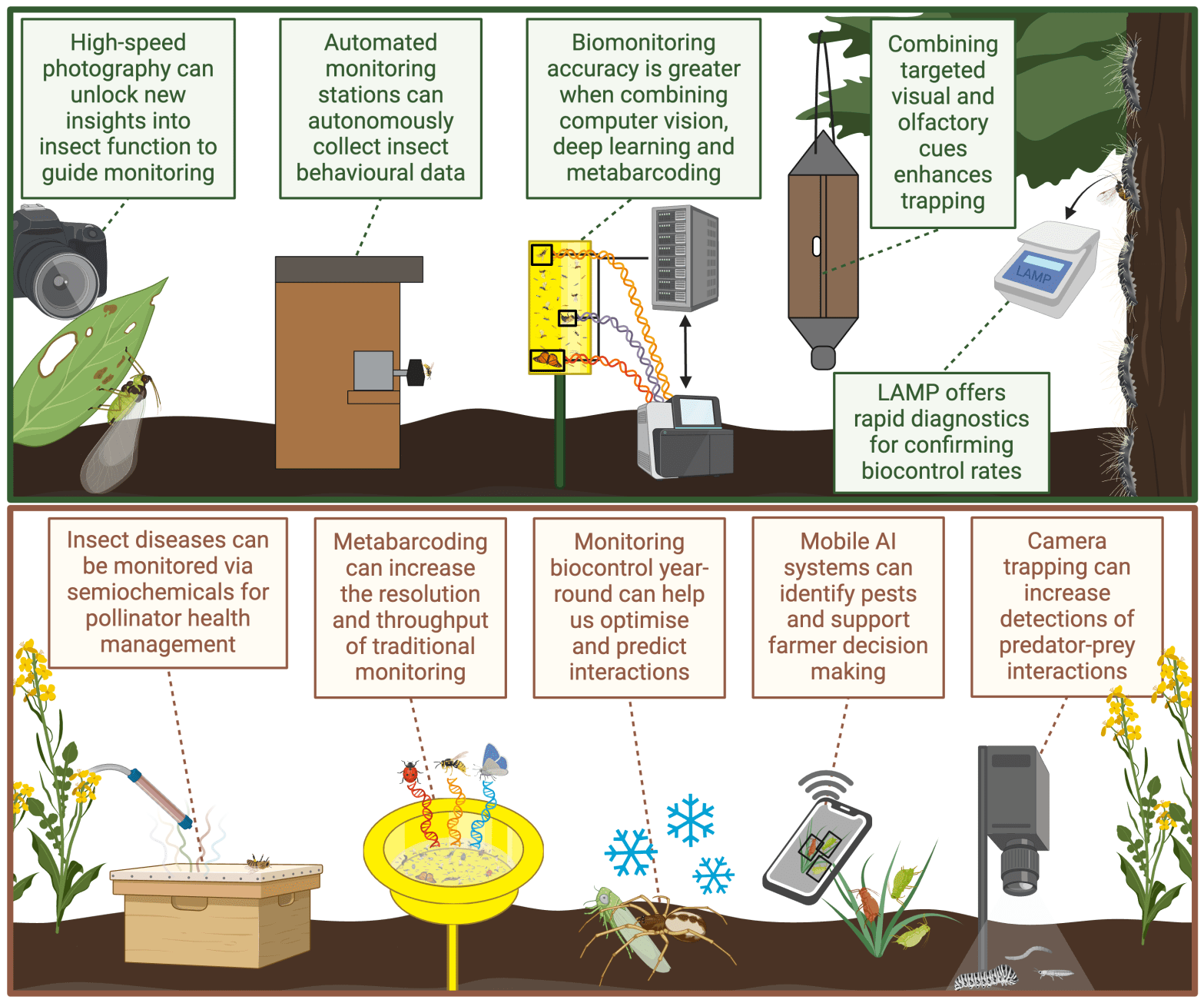 High-speed photography can unlock new insights into insect function to guide monitoring

Automated monitoring stations can autonomously collect insect behavioural data

Biomonitoring accuracy is greater when combining computer vision, deep learning and metabarcoding

Combining targeted visual and olfactory cues enhances trapping

LAMP

LAMP offers rapid diagnostics for confirming biocontrol rates

Insect diseases can be monitored via semiochemicals for pollinator health management

Metabarcoding can increase the resolution and throughput of traditional monitoring

Monitoring biocontrol year-round can help us optimise and predict interactions

Mobile AI systems can identify pests and support farmer decision making

Camera trapping can increase detections of predator-prey interactions