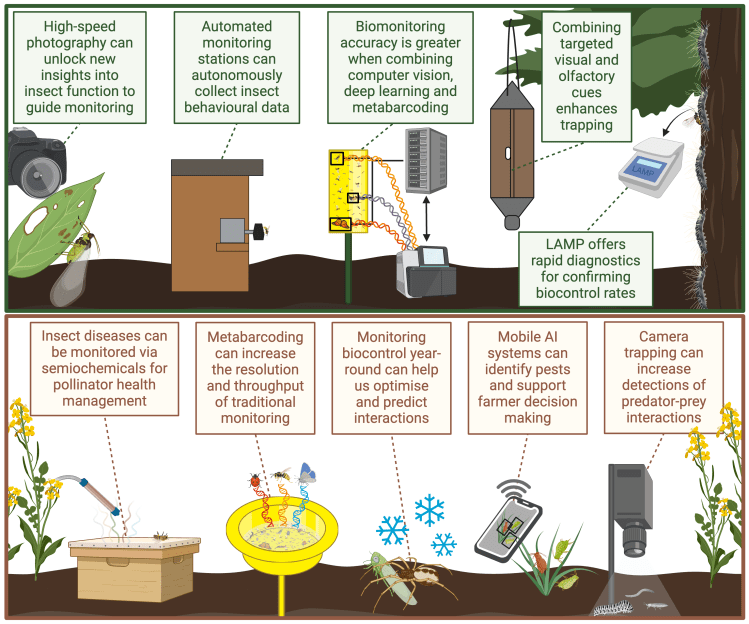 High-speed photography can unlock new insights into insect function to guide monitoring

Automated monitoring stations can autonomously collect insect behavioural data

Biomonitoring accuracy is greater when combining computer vision, deep learning and metabarcoding

Combining targeted visual and olfactory cues enhances trapping

LAMP

LAMP offers rapid diagnostics for confirming biocontrol rates

Insect diseases can be monitored via semiochemicals for pollinator health management

Metabarcoding can increase the resolution and throughput of traditional monitoring

Monitoring biocontrol year-round can help us optimise and predict interactions

Mobile AI systems can identify pests and support farmer decision making

Camera trapping can increase detections of predator-prey interactions